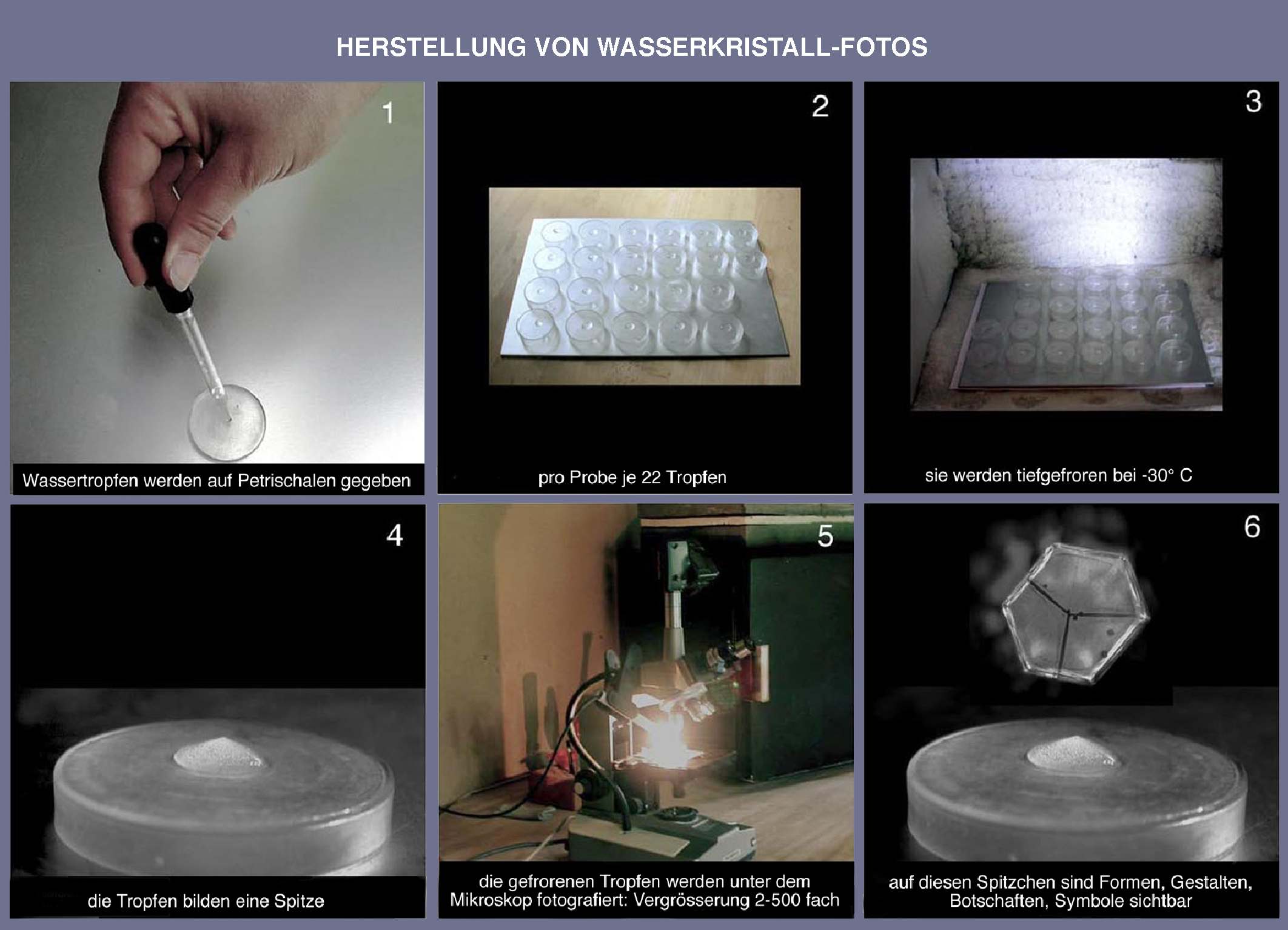 HERSTELLUNG VON WASSERKRISTALL-FOTOS

1

Wassertropfen werden auf Petrischalen gegeben

2

pro Probe je 22 Tropfen

3

sie werden tiefgefroren bei -30° C

4

die Tropfen bilden eine Spitze

5

die gefrorenen Tropfen werden unter dem Mikroskop fotografiert: Vergrösserung 2-500 fach

6

auf diesen Spitzchen sind Formen, Gestalten, Botschaften, Symbole sichtbar